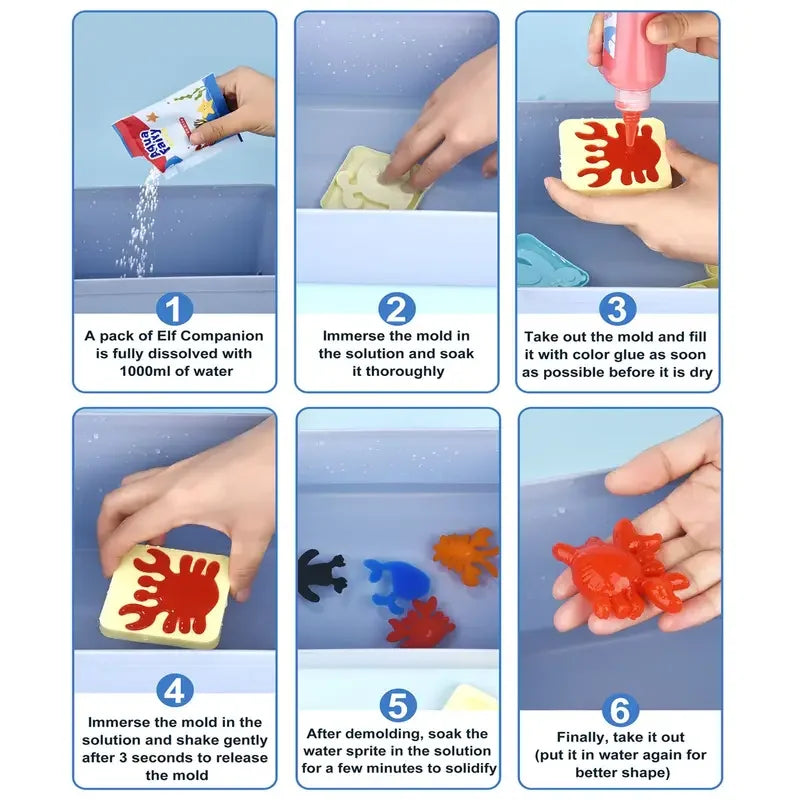 Aqua Fairy

1
A pack of Elf Companion is fully dissolved with 1000ml of water

2
Immerse the mold in the solution and soak it thoroughly

3
Take out the mold and fill it with color glue as soon as possible before it is dry

4
Immerse the mold in the solution and shake gently after 3 seconds to release the mold

5
After demolding, soak the water sprite in the solution for a few minutes to solidify

6
Finally, take it out (put it in water again for better shape)